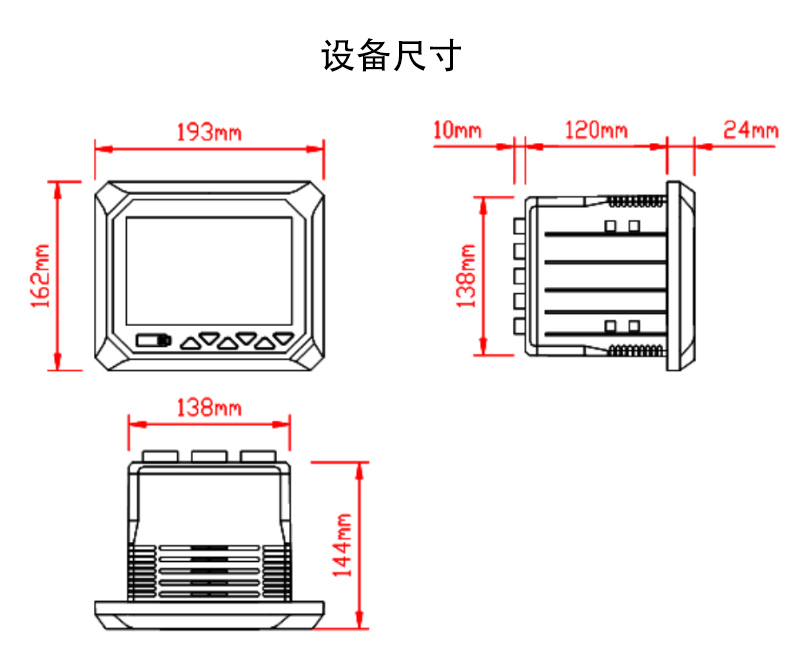 设备尺寸

193mm

162mm

10mm

120mm

24mm

138mm

138mm

144mm